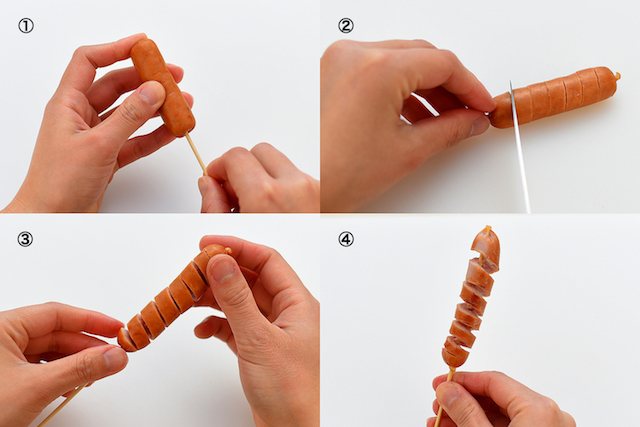 ①

②

③

④